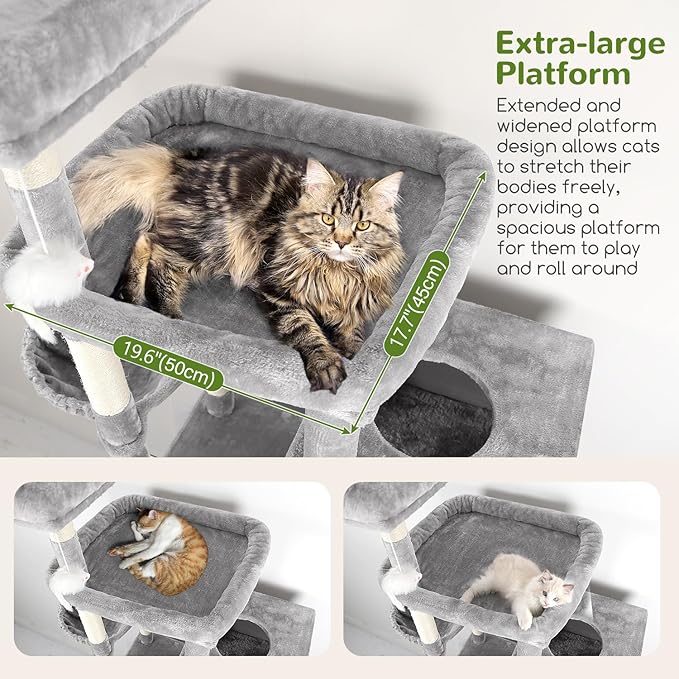 Extra-large Platform

Extended and widened platform design allows cats to stretch their bodies freely, providing a spacious platform for them to play and roll around

19.6"(50cm)

17.7"(45cm)