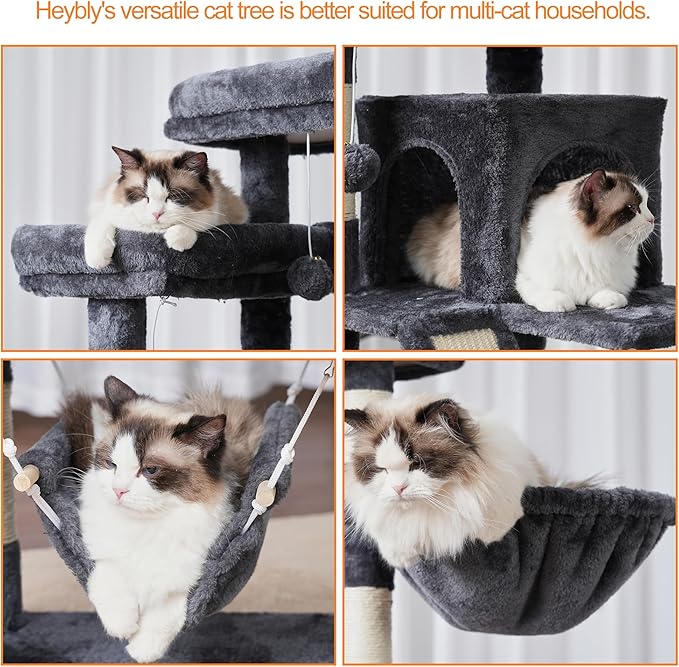 Heybly's versatile cat tree is better suited for multi-cat households.