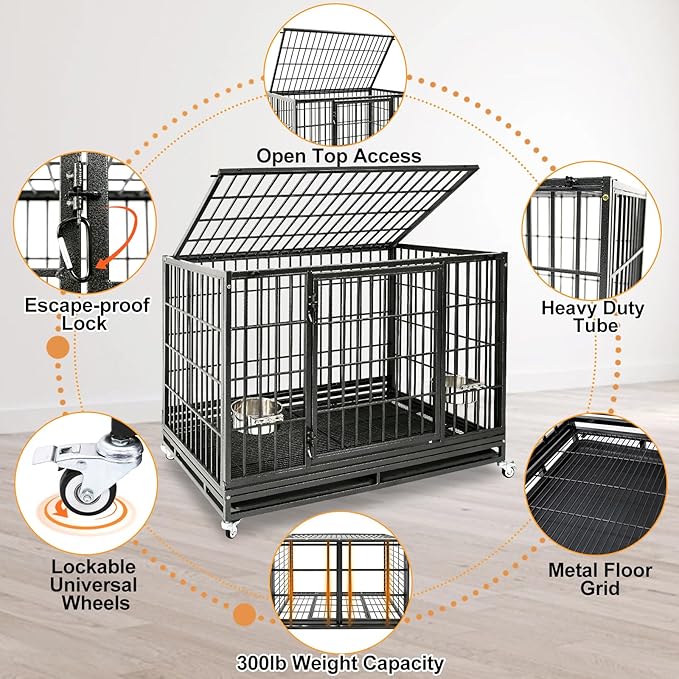 Open Top Access

Escape-proof Lock

Heavy Duty Tube

Lockable Universal Wheels

Metal Floor Grid

300lb Weight Capacity