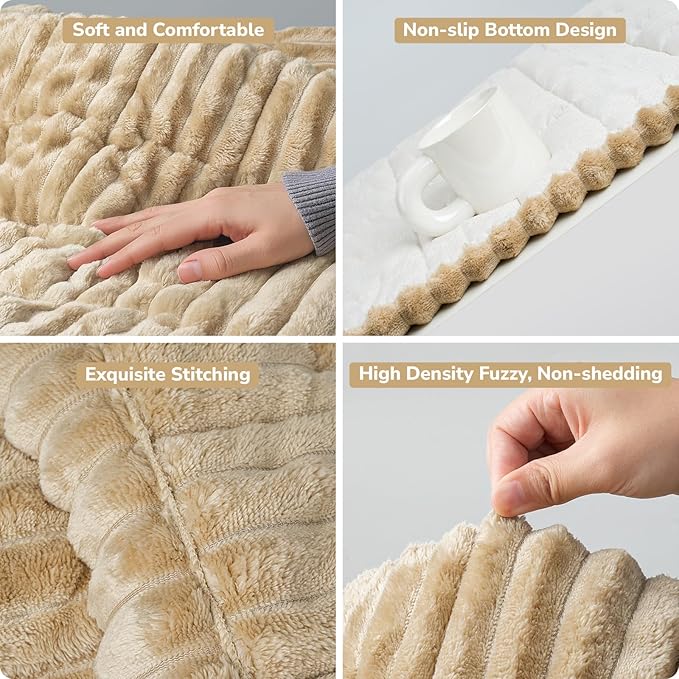 Soft and Comfortable

Non-slip Bottom Design

Exquisite Stitching

High Density Fuzzy, Non-shedding