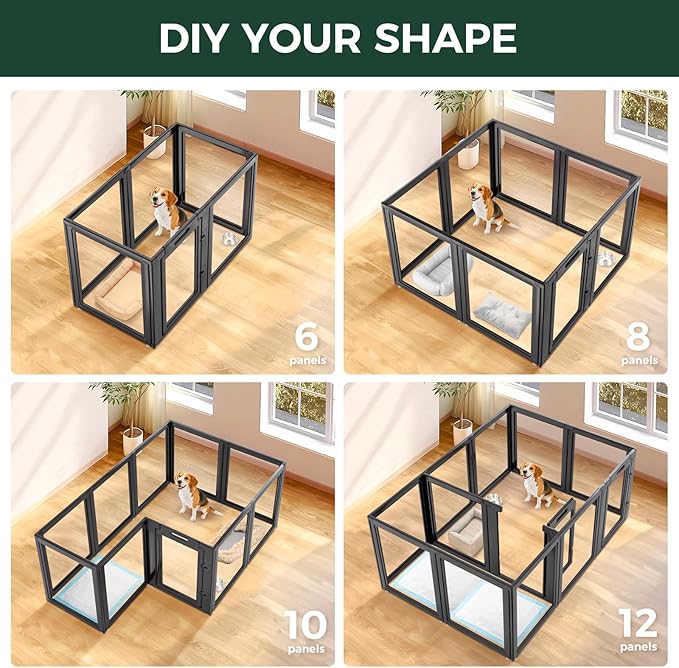 DIY YOUR SHAPE

6 panels

8 panels

10 panels

12 panels