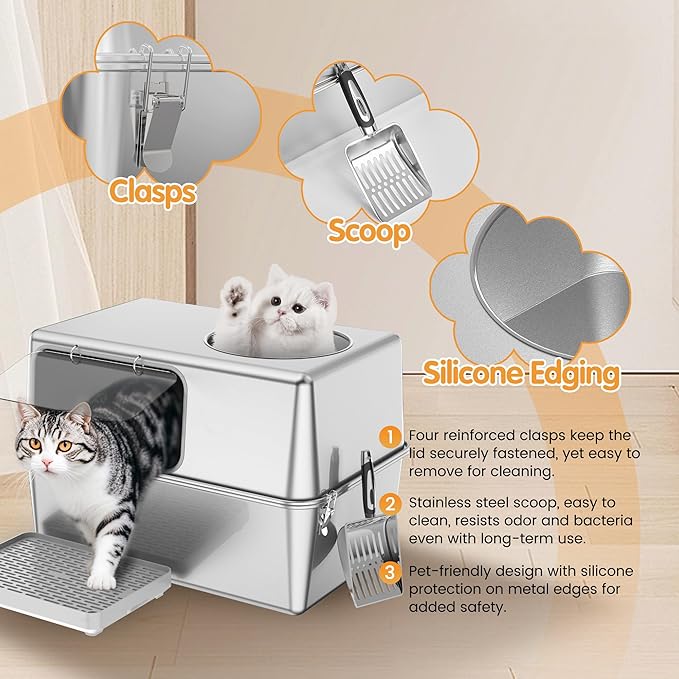 Clasps

Scoop

Silicone Edging

1 Four reinforced clasps keep the lid securely fastened, yet easy to remove for cleaning.

2 Stainless steel scoop, easy to clean, resists odor and bacteria even with long-term use.

3 Pet-friendly design with silicone protection on metal edges for added safety.