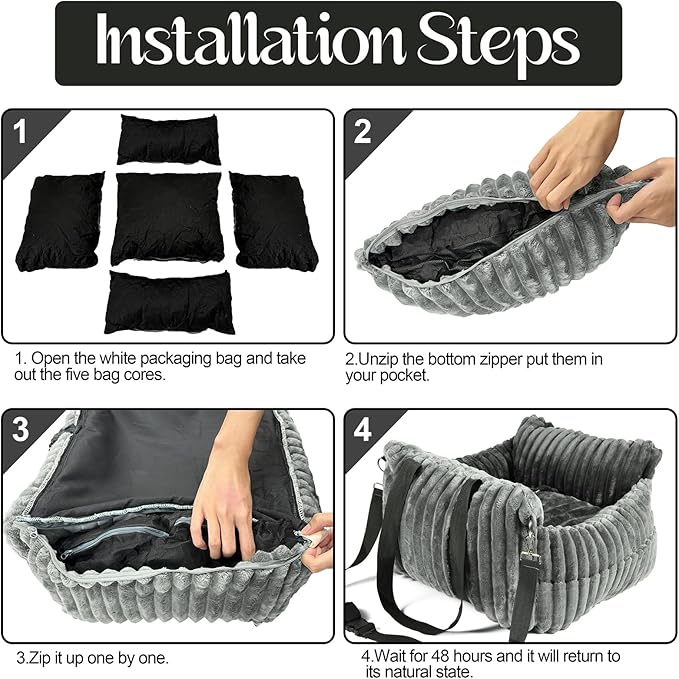 Installation Steps

1

1. Open the white packaging bag and take out the five bag cores.

2

2.Unzip the bottom zipper put them in your pocket.

3

3.Zip it up one by one.

4

4.Wait for 48 hours and it will return to its natural state.