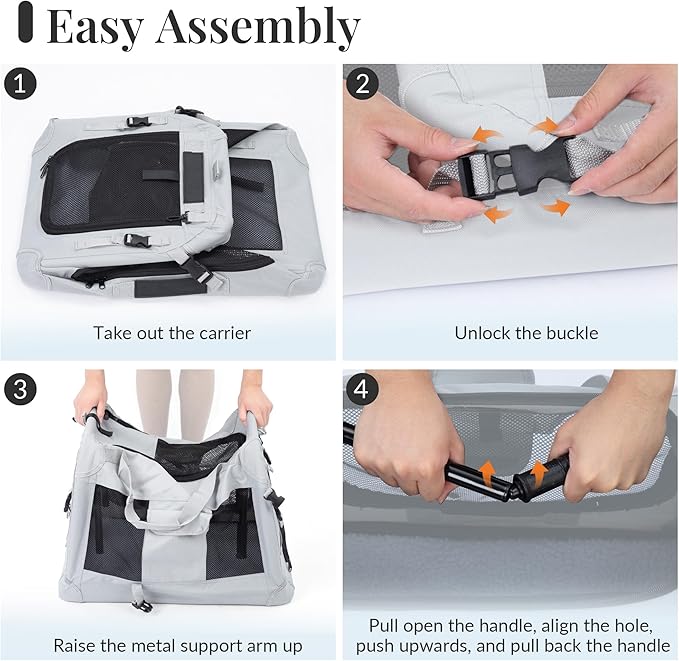 Easy Assembly

1

Take out the carrier

2

Unlock the buckle

3

Raise the metal support arm up

4

Pull open the handle, align the hole, push upwards, and pull back the handle