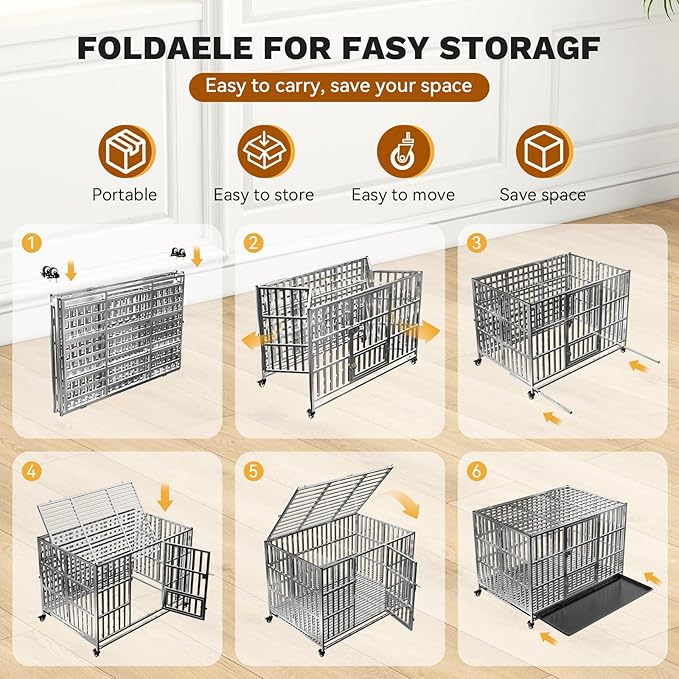 FOLDAELE FOR FASY STORAGF

Easy to carry, save your space

Portable

Easy to store

Easy to move

Save space

1

2

3

4

5

6