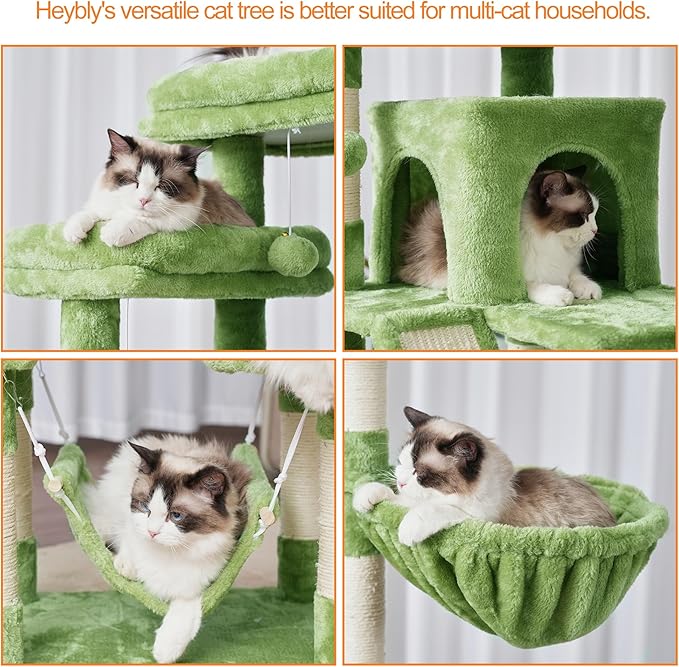 Heybly's versatile cat tree is better suited for multi-cat households.