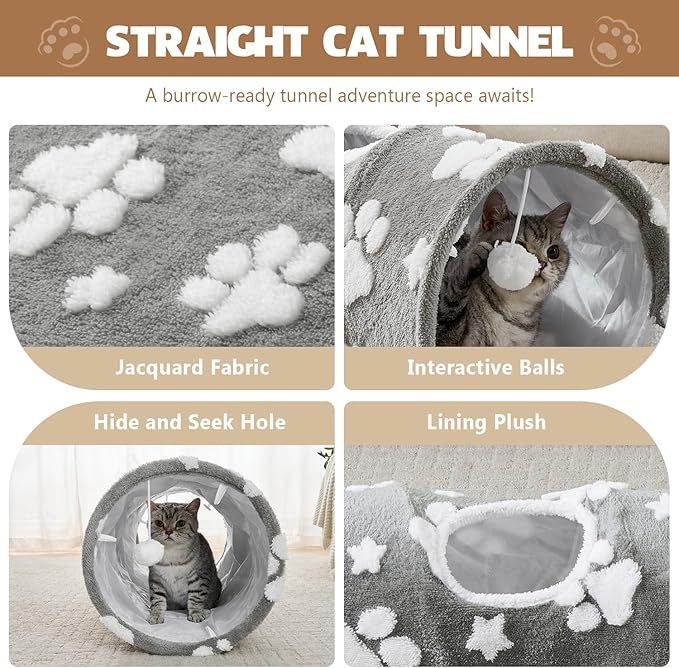 STRAIGHT CAT TUNNEL

A burrow-ready tunnel adventure space awaits!

Jacquard Fabric

Interactive Balls

Hide and Seek Hole

Lining Plush