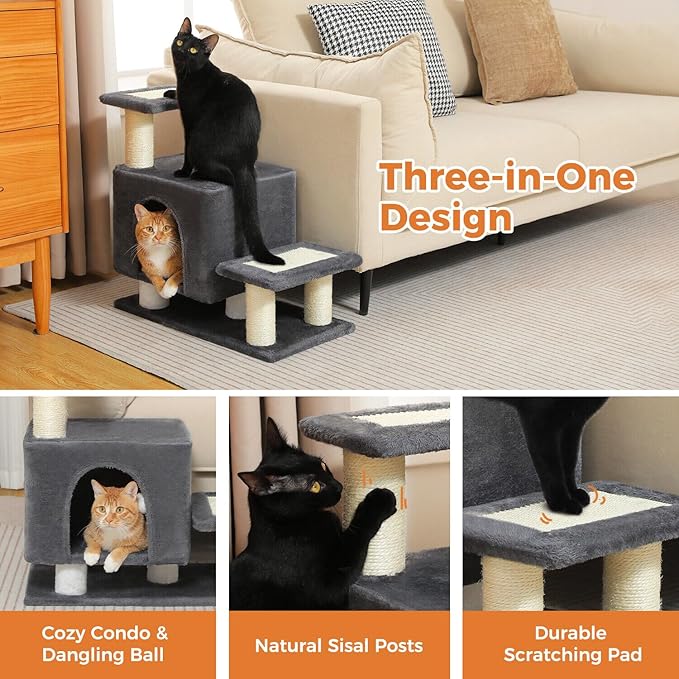 Three-in-One Design

Cozy Condo & Dangling Ball

Natural Sisal Posts

Durable Scratching Pad