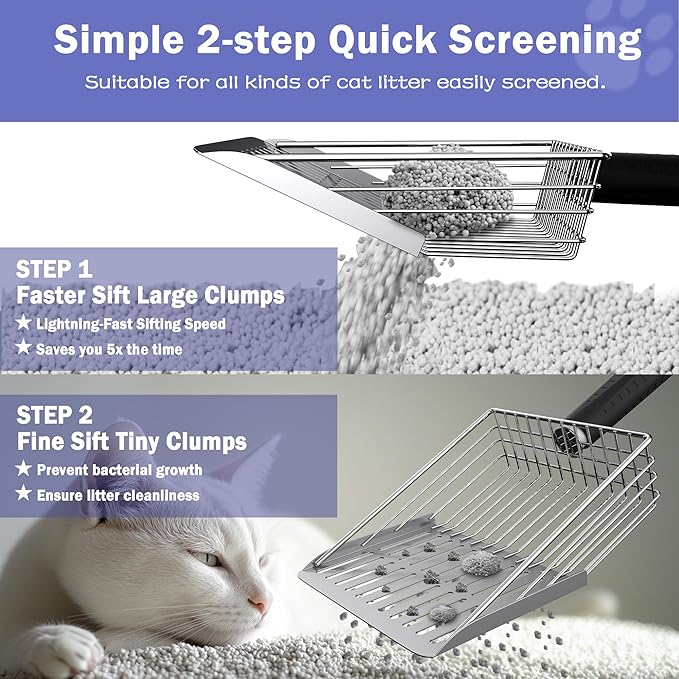 Simple 2-step Quick Screening

Suitable for all kinds of cat litter easily screened.

STEP 1
Faster Sift Large Clumps
★ Lightning-Fast Sifting Speed
★ Saves you 5x the time

STEP 2
Fine Sift Tiny Clumps
★ Prevent bacterial growth
★ Ensure litter cleanliness