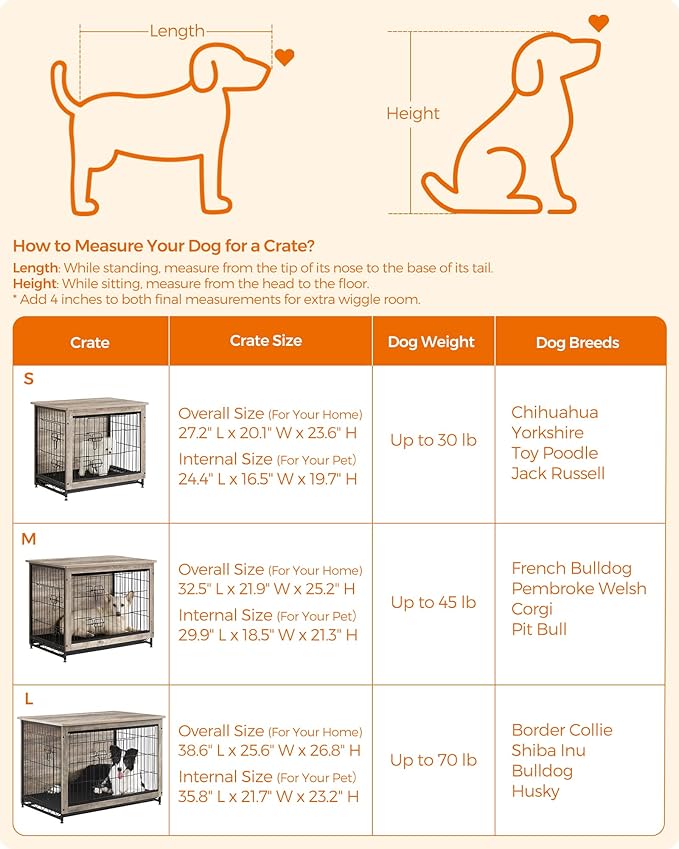 Length

Height

How to Measure Your Dog for a Crate?

Length: While standing, measure from the tip of its nose to the base of its tail.
Height: While sitting, measure from the head to the floor.
* Add 4 inches to both final measurements for extra wiggle room.

| Crate | Crate Size | Dog Weight | Dog Breeds |
|---|---|---|---|
| S | Overall Size (For Your Home) 27.2" L x 20.1" W x 23.6" H Internal Size (For Your Pet) 24.4" L x 16.5" W x 19.7" H | Up to 30 lb | Chihuahua Yorkshire Toy Poodle Jack Russell |
| M | Overall Size (For Your Home) 32.5" L x 21.9" W x 25.2" H Internal Size (For Your Pet) 29.9" L x 18.5" W x 21.3" H | Up to 45 lb | French Bulldog Pembroke Welsh Corgi Pit Bull |
| L | Overall Size (For Your Home) 38.6" L x 25.6" W x 26.8" H Internal Size (For Your Pet) 35.8" L x 21.7" W x 23.2" H | Up to 70 lb | Border Collie Shiba Inu Bulldog Husky |