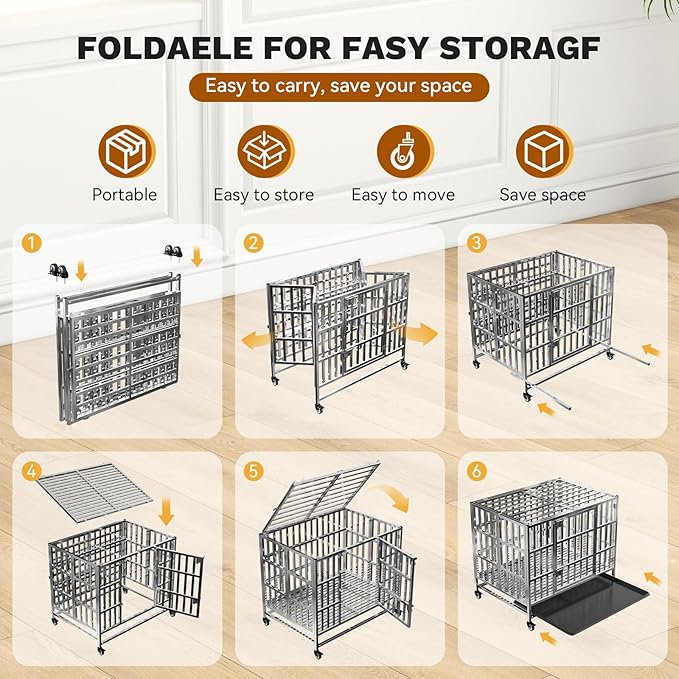 FOLDAELE FOR FASY STORAGF

Easy to carry, save your space

Portable

Easy to store

Easy to move

Save space

1

2

3

4

5

6