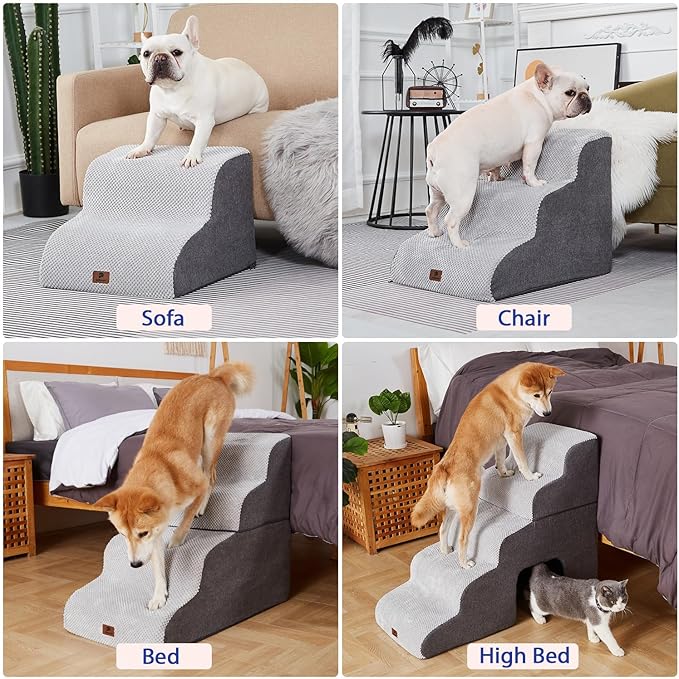 Sofa

Chair

Bed

High Bed