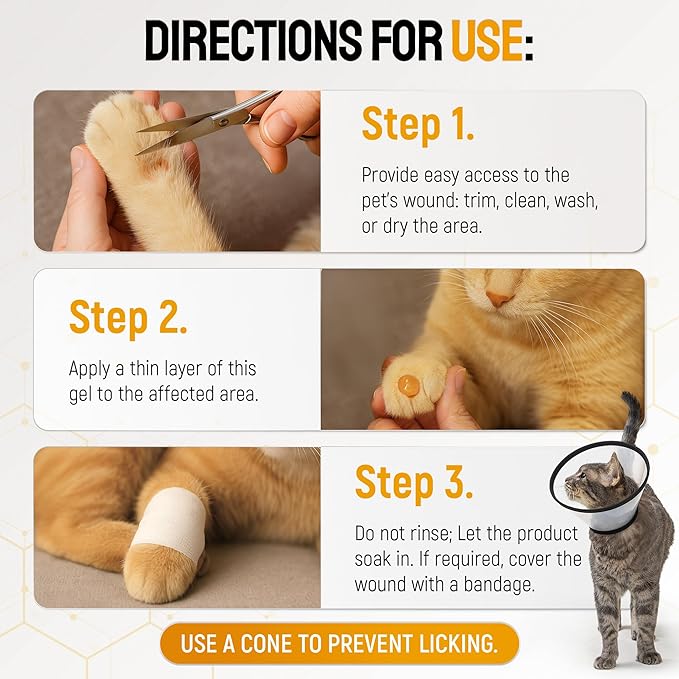 DIRECTIONS FOR USE:

Step 1.

Provide easy access to the pet's wound: trim, clean, wash, or dry the area.

Step 2.

Apply a thin layer of this gel to the affected area.

Step 3.

Do not rinse; Let the product soak in. If required, cover the wound with a bandage.

USE A CONE TO PREVENT LICKING.