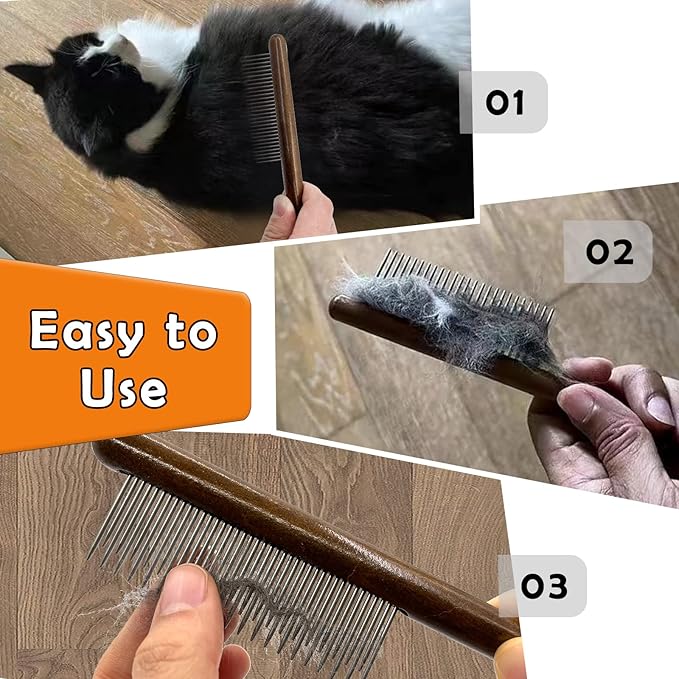 01

02

Easy to Use

03