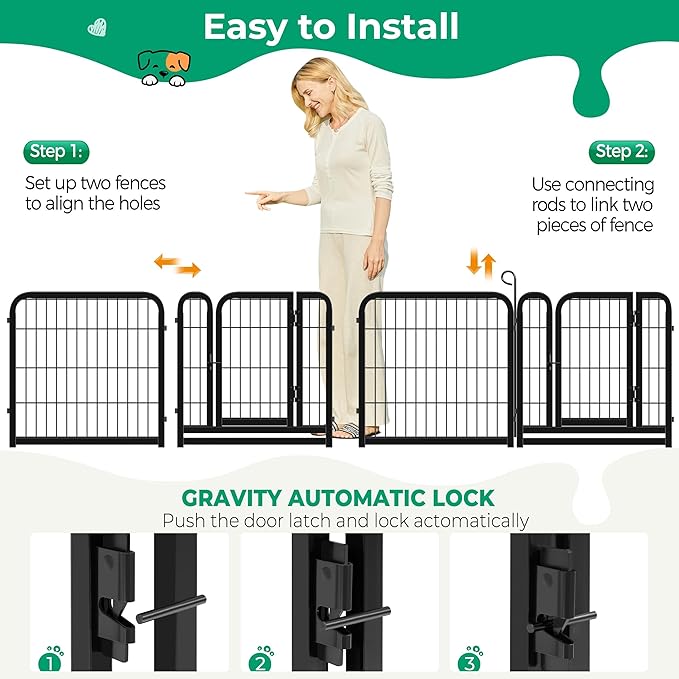 Easy to Install

Step 1:

Set up two fences to align the holes

Step 2:

Use connecting rods to link two pieces of fence

GRAVITY AUTOMATIC LOCK

Push the door latch and lock actomatically

1

2

3