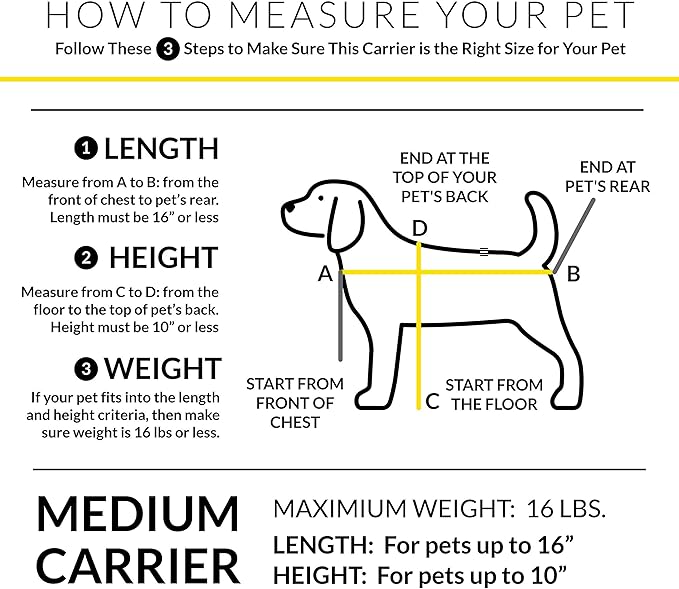 HOW TO MEASURE YOUR PET

Follow These 3 Steps to Make Sure This Carrier is the Right Size for Your Pet

1 LENGTH

Measure from A to B: from the front of chest to pet's rear. Length must be 16" or less

2 HEIGHT

Measure from C to D: from the floor to the top of pet's back. Height must be 10" or less

3 WEIGHT

If your pet fits into the length and height criteria, then make sure weight is 16 lbs or less.

END AT THE TOP OF YOUR PET'S BACK

END AT PET'S REAR

D

A

B

START FROM FRONT OF CHEST

C

START FROM THE FLOOR

MEDIUM CARRIER

MAXIMIUM WEIGHT: 16 LBS.

LENGTH: For pets up to 16"

HEIGHT: For pets up to 10"