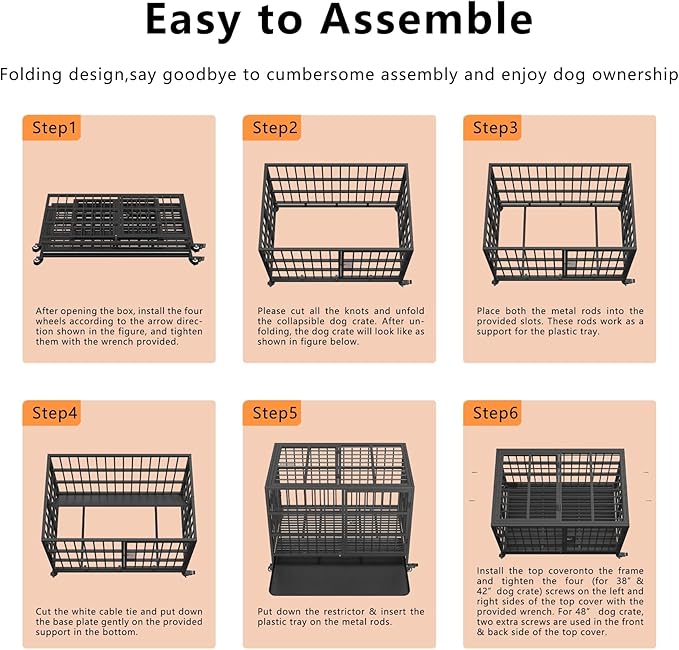 Easy to Assemble

Folding design,say goodbye to cumbersome assembly and enjoy dog ownership

Step1

After opening the box, install the four wheels according to the arrow direction shown in the figure, and tighten them with the wrench provided.

Step2

Please cut all the knots and unfold the collapsible dog crate. After unfolding, the dog crate will look like as shown in figure below.

Step3

Place both the metal rods into the provided slots. These rods work as a support for the plastic tray.

Step4

Cut the white cable tie and put down the base plate gently on the provided support in the bottom.

Step5

Put down the restrictor & insert the plastic tray on the metal rods.

Step6

Install the top coveronto the frame and tighten the four (for 38" & 42" dog crate) screws on the left and right sides of the top cover with the provided wrench. For 48" dog crate, two extra screws are used in the front & back side of the top cover.