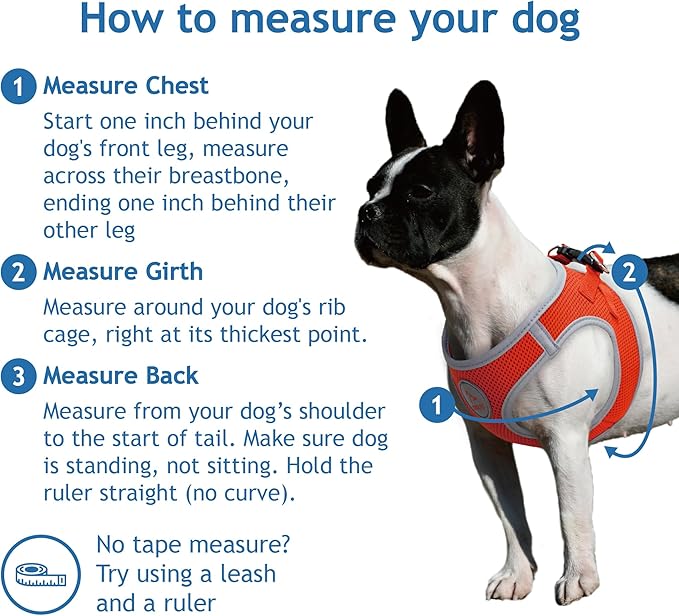 How to measure your dog

1 Measure Chest

Start one inch behind your dog's front leg, measure across their breastbone, ending one inch behind their other leg

2 Measure Girth

Measure around your dog's rib cage, right at its thickest point.

3 Measure Back

Measure from your dog's shoulder to the start of tail. Make sure dog is standing, not sitting. Hold the ruler straight (no curve).

No tape measure? Try using a leash and a ruler

2

1