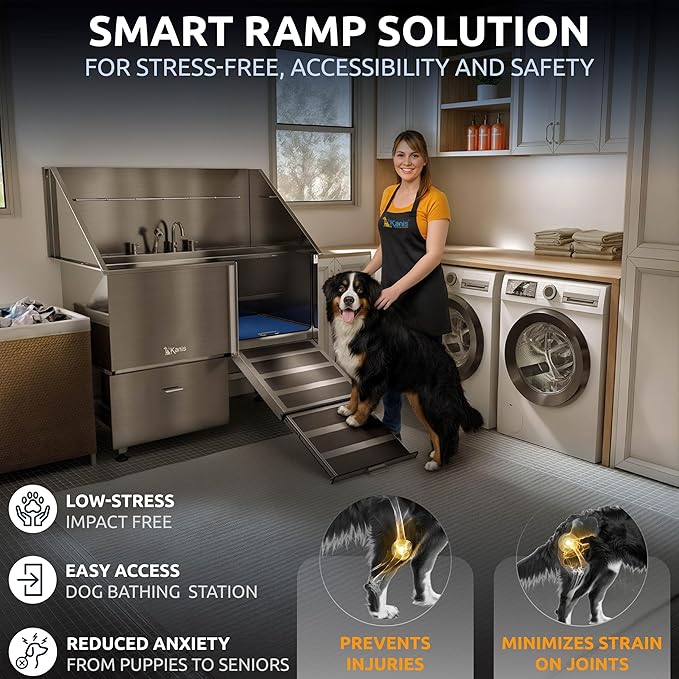 SMART RAMP SOLUTION
FOR STRESS-FREE, ACCESSIBILITY AND SAFETY

Kanis

Kanis

LOW-STRESS
IMPACT FREE

EASY ACCESS
DOG BATHING STATION

REDUCED ANXIETY
FROM PUPPIES TO SENIORS

PREVENTS INJURIES

MINIMIZES STRAIN ON JOINTS