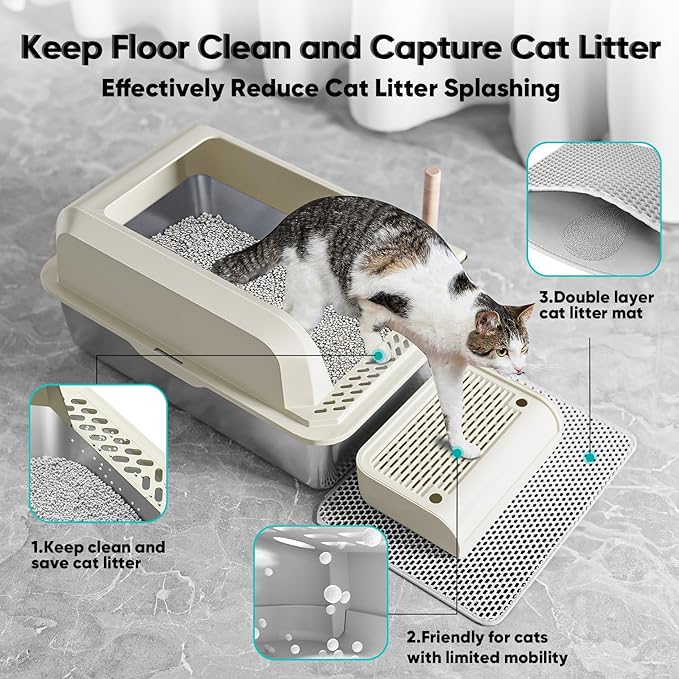 Keep Floor Clean and Capture Cat Litter
Effectively Reduce Cat Litter Splashing

3.Double layer cat litter mat

1.Keep clean and save cat litter

2.Friendly for cats with limited mobility