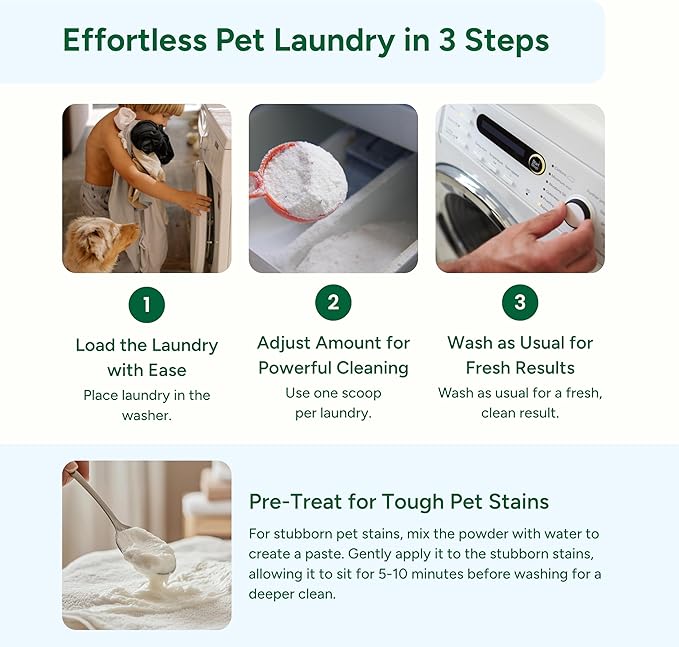 Effortless Pet Laundry in 3 Steps

1

Load the Laundry with Ease

Place laundry in the washer.

2

Adjust Amount for Powerful Cleaning

Use one scoop per laundry.

3

Wash as Usual for Fresh Results

Wash as usual for a fresh, clean result.

Pre-Treat for Tough Pet Stains

For stubborn pet stains, mix the powder with water to create a paste. Gently apply it to the stubborn stains, allowing it to sit for 5-10 minutes before washing for a deeper clean.