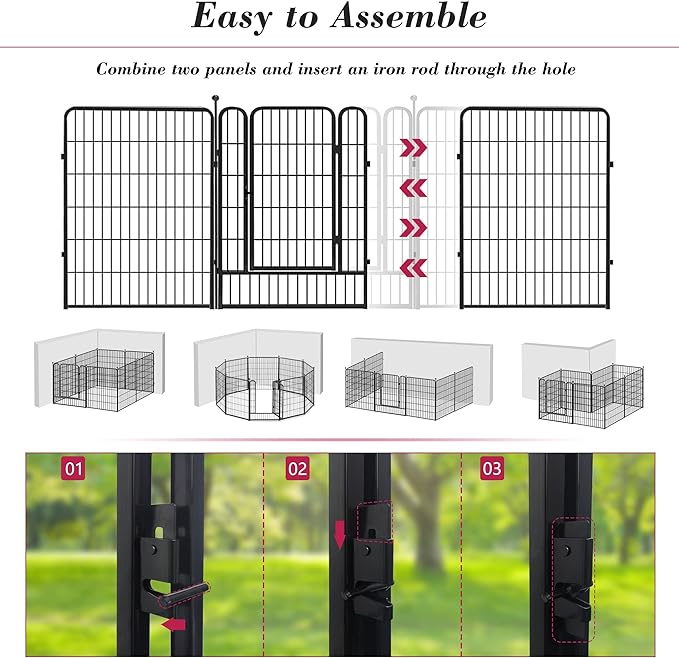 Easy to Assemble

Combine two panels and insert an iron rod through the hole

01

02

03