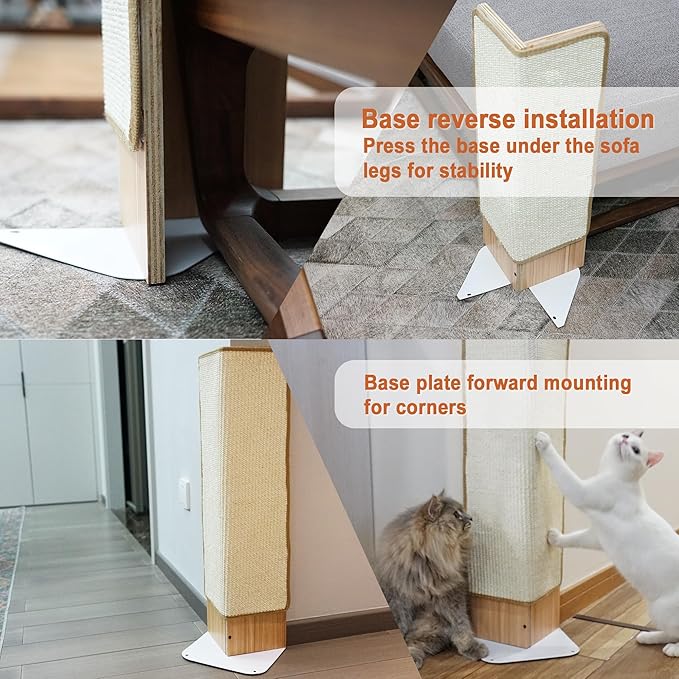 Base reverse installation
Press the base under the sofa legs for stability

Base plate forward mounting for corners