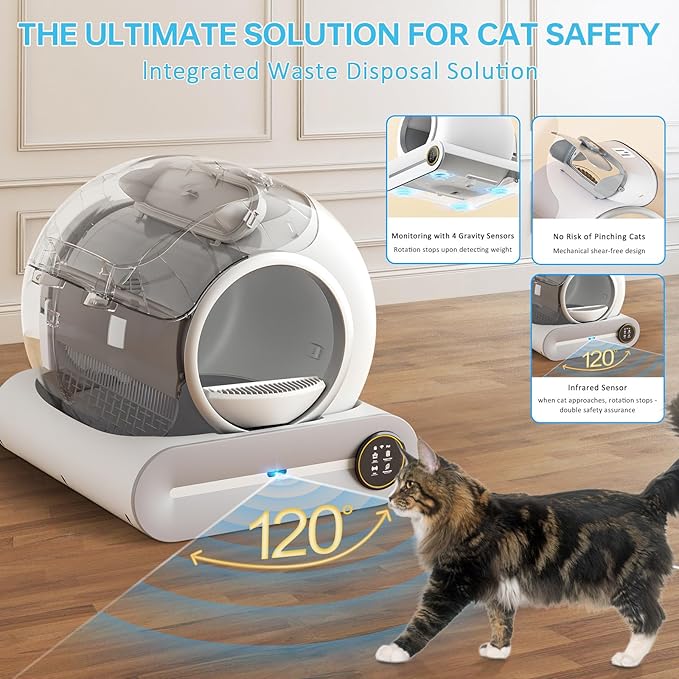 THE ULTIMATE SOLUTION FOR CAT SAFETY

Integrated Waste Disposal Solution

Monitoring with 4 Gravity Sensors

Rotation stops upon detecting weight

No Risk of Pinching Cats

Mechanical shear-free design

120°

Infrared Sensor

when cat approaches, rotation stops - double safety assurance

120°