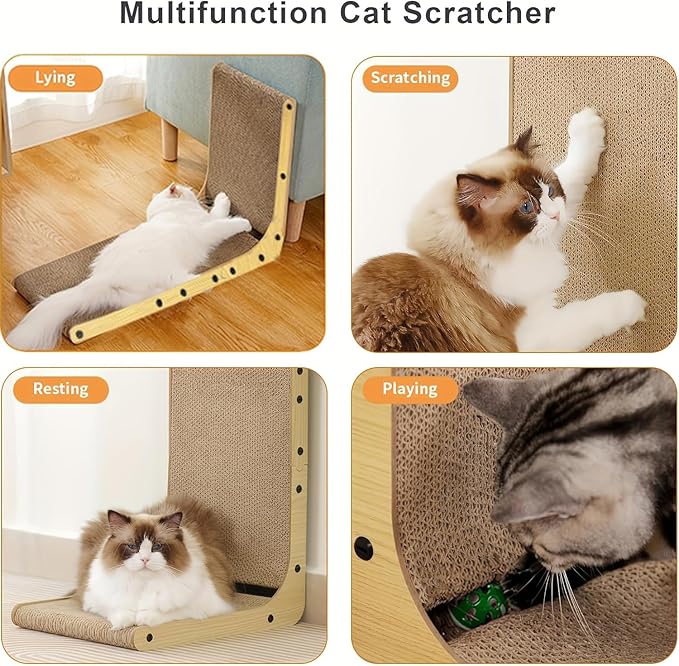 Multifunction Cat Scratcher

Lying

Scratching

Resting

Playing