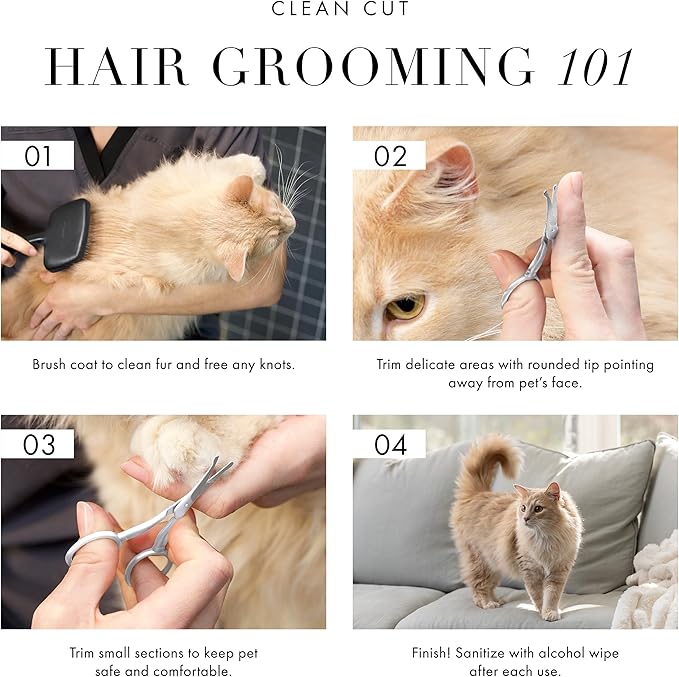 CLEAN CUT

HAIR GROOMING 101

01

Brush coat to clean fur and free any knots.

02

Trim delicate areas with rounded tip pointing away from pet's face.

03

Trim small sections to keep pet safe and comfortable.

04

Finish! Sanitize with alcohol wipe after each use.