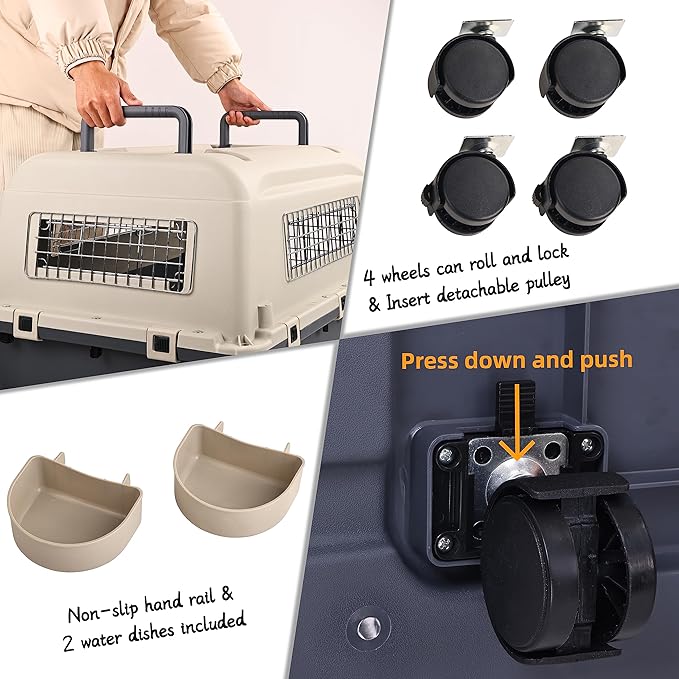 4 wheels can roll and lock & Insert detachable pulley

Press down and push

Non-slip hand rail & 2 water dishes included