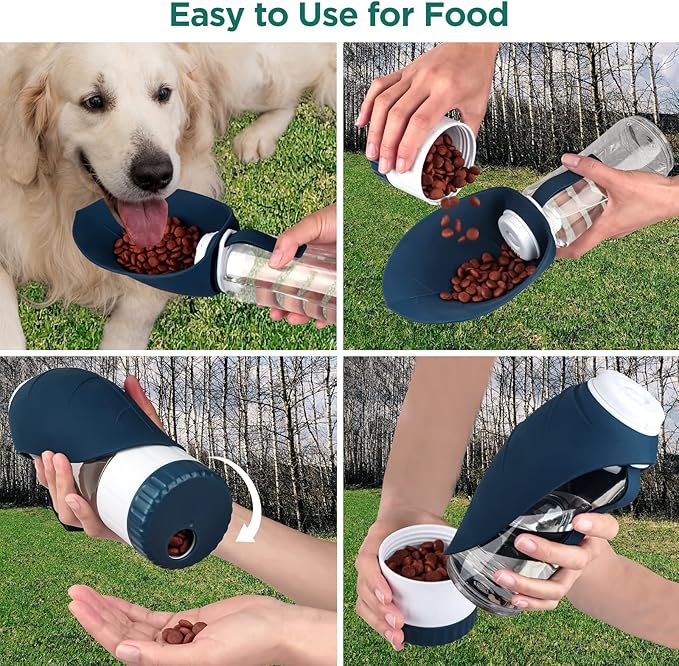 Easy to Use for Food