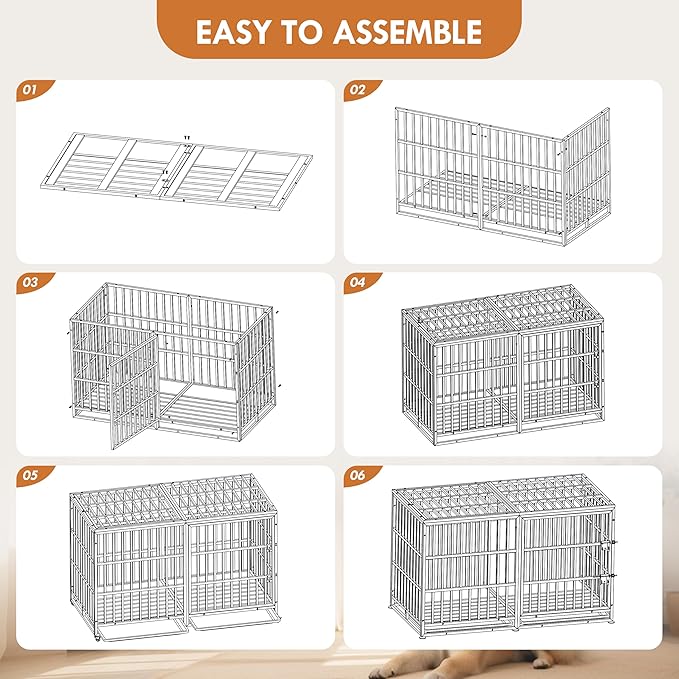 EASY TO ASSEMBLE

01

02

03

04

05

06