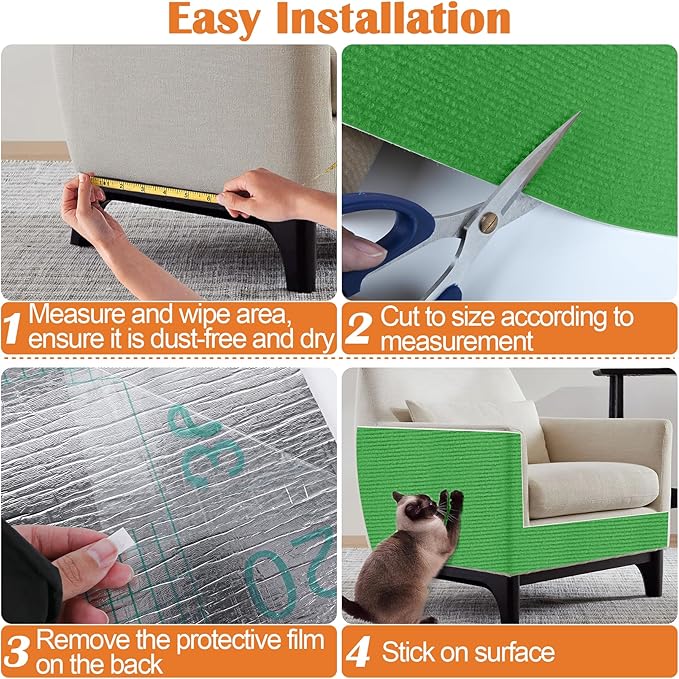 Easy Installation

1 Measure and wipe area, ensure it is dust-free and dry

2 Cut to size according to measurement

30

20

3 Remove the protective film on the back

4 Stick on surface