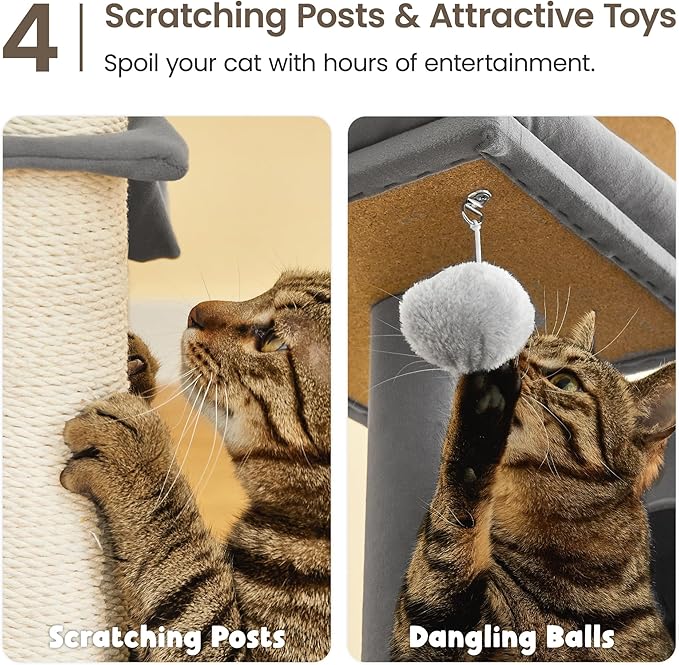 4 Scratching Posts & Attractive Toys
Spoil your cat with hours of entertainment.

Scratching Posts

Dangling Balls