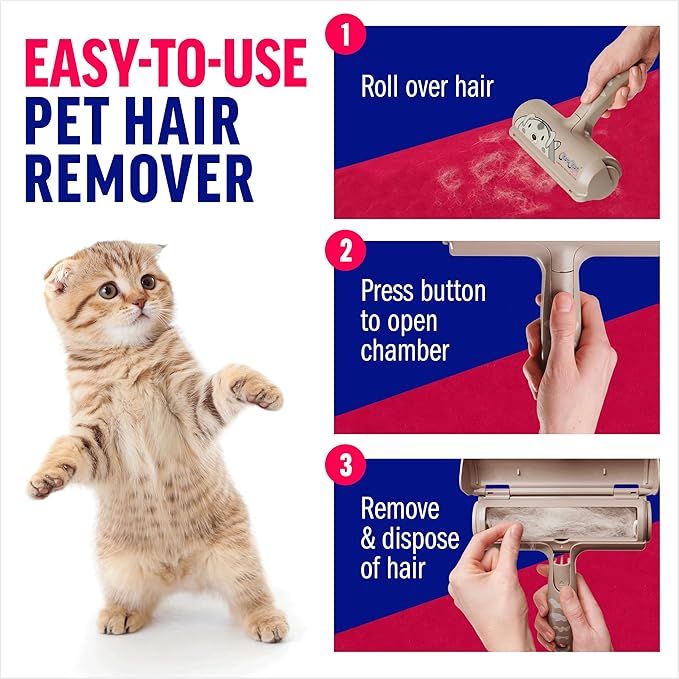 EASY-TO-USE PET HAIR REMOVER

1
Roll over hair

2
Press button to open chamber

3
Remove & dispose of hair