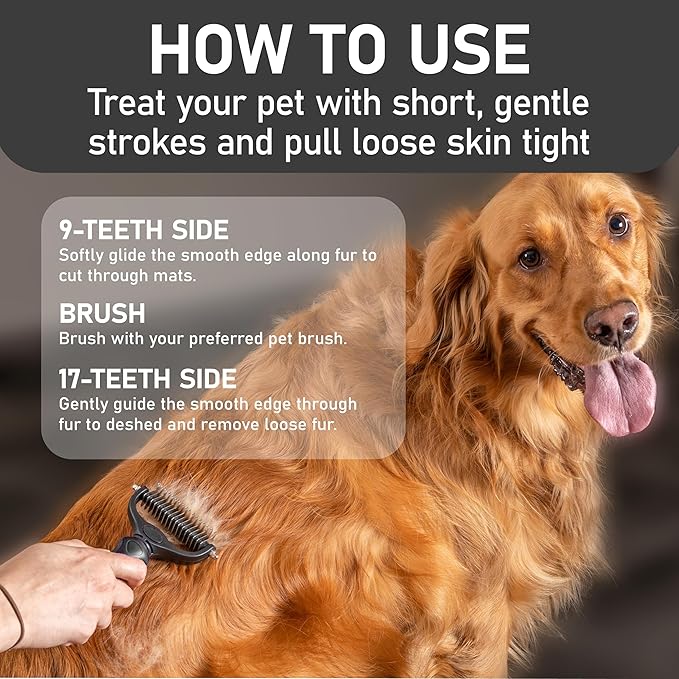 HOW TO USE
Treat your pet with short, gentle strokes and pull loose skin tight

9-TEETH SIDE
Softly glide the smooth edge along fur to cut through mats.

BRUSH
Brush with your preferred pet brush.

17-TEETH SIDE
Gently guide the smooth edge through fur to deshed and remove loose fur.